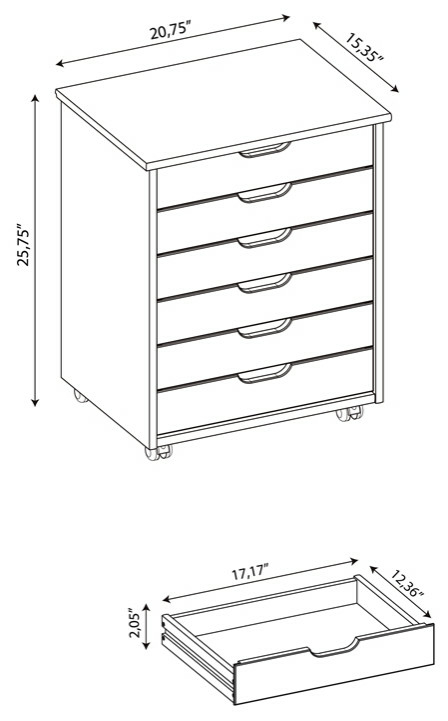 20,75"
15,35"
25,75"
17,17"
12,36"
2,05"