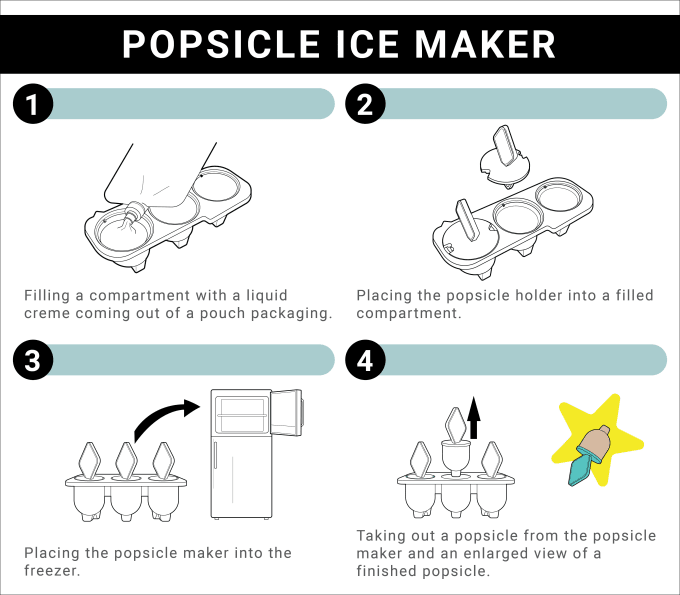 POPSICLE ICE MAKER

1

Filling a compartment with a liquid creme coming out of a pouch packaging.

2

Placing the popsicle holder into a filled compartment.

3

Placing the popsicle maker into the freezer.

4

Taking out a popsicle from the popsicle maker and an enlarged view of a finished popsicle.