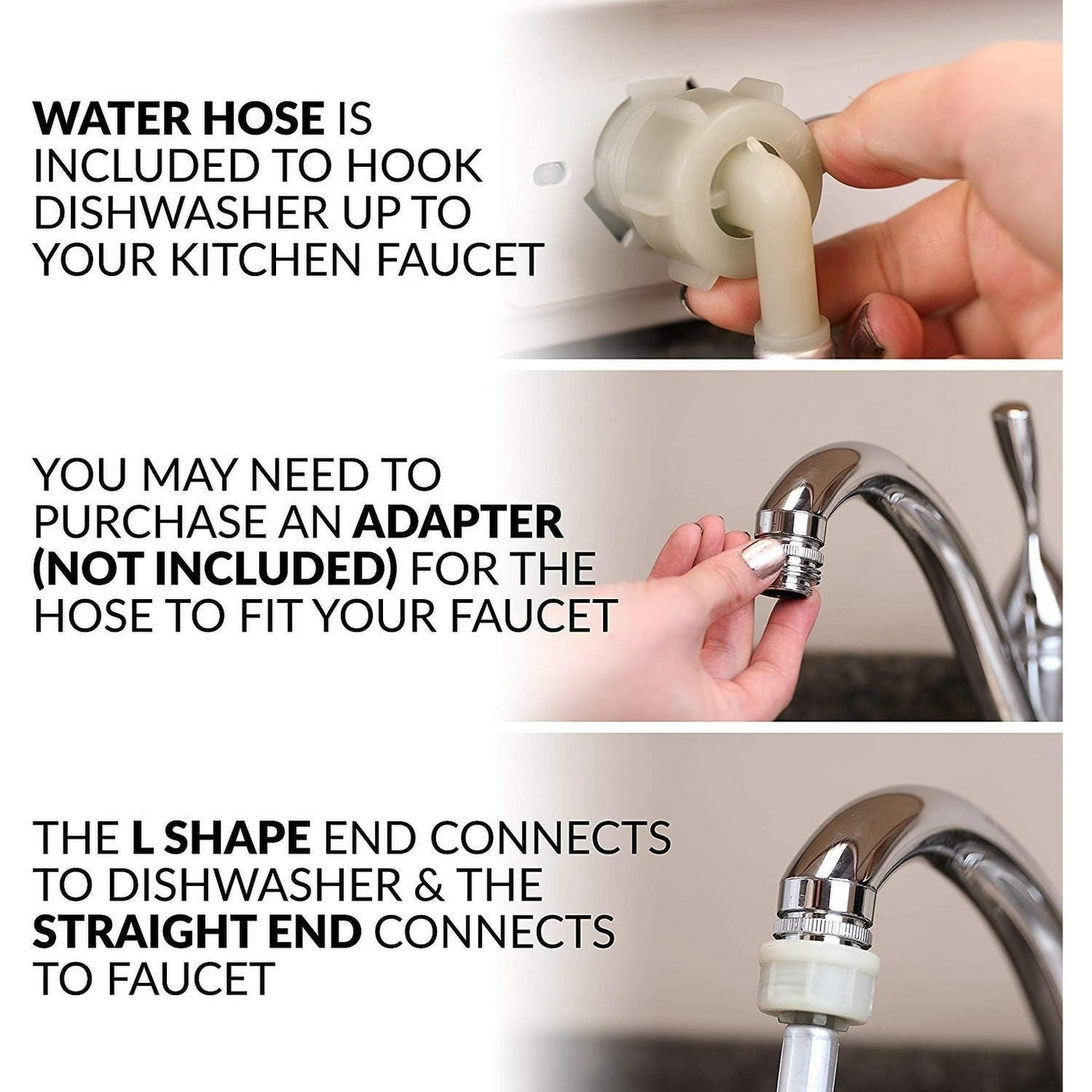 WATER HOSE IS INCLUDED TO HOOK DISHWASHER UP TO YOUR KITCHEN FAUCET

YOU MAY NEED TO PURCHASE AN ADAPTER (NOT INCLUDED) FOR THE HOSE TO FIT YOUR FAUCET

THE L SHAPE END CONNECTS TO DISHWASHER & THE STRAIGHT END CONNECTS TO FAUCET