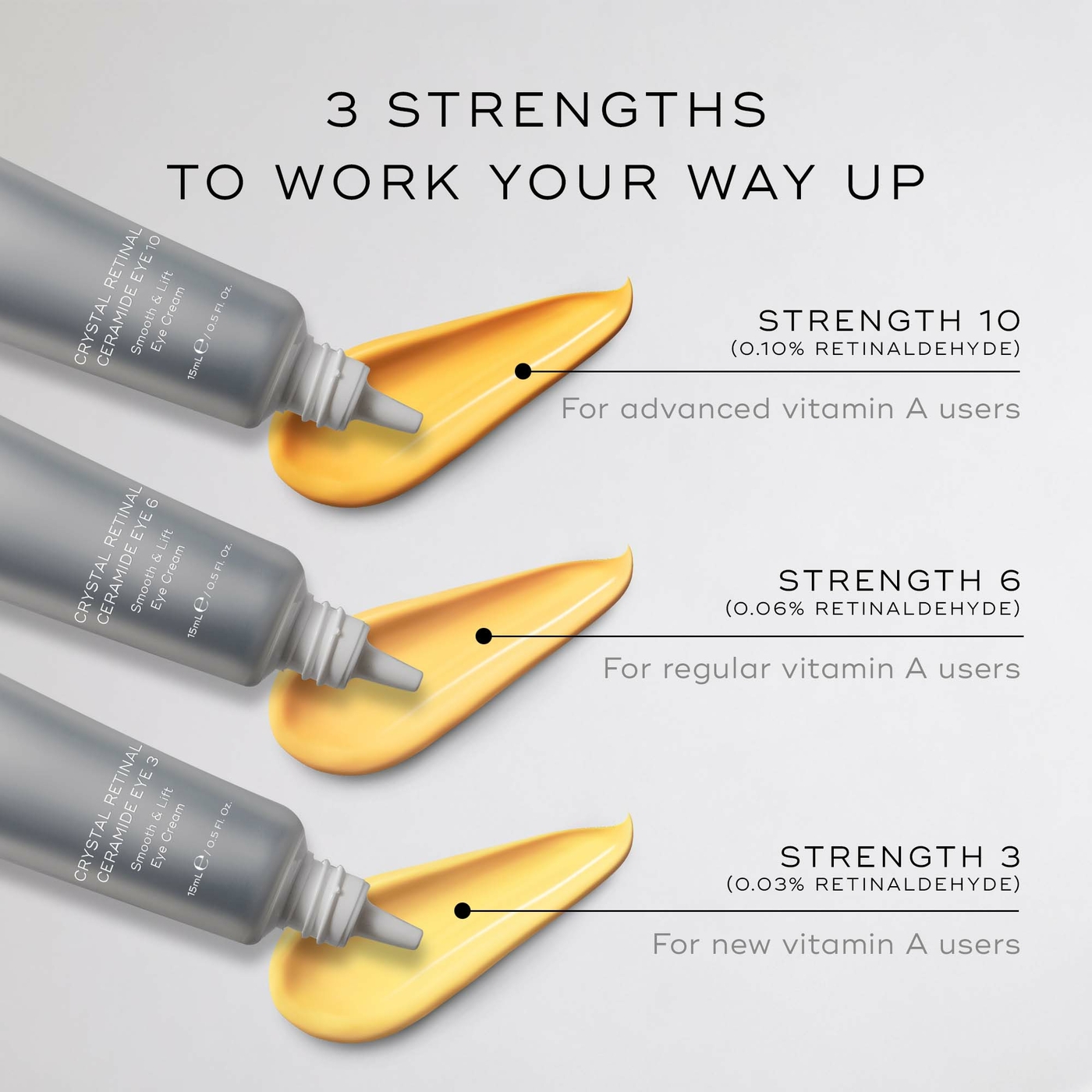 3 STRENGTHS
TO WORK YOUR WAY UP

CRYSTAL RETINAL CERAMIDE EYE 10
Smooth & Lift Eye Cream
15mL ℮ / 0.5 Fl. Oz.

STRENGTH 10
(0.10% RETINALDEHYDE)

For advanced vitamin A users

CRYSTAL RETINAL CERAMIDE EYE 6
Smooth & Lift Eye Cream
15mL ℮ / 0.5 Fl. Oz.

STRENGTH 6
(0.06% RETINALDEHYDE)

For regular vitamin A users

CRYSTAL RETINAL CERAMIDE EYE 3
Smooth & Lift Eye Cream
15mL ℮ / 0.5 Fl. Oz.

STRENGTH 3
(0.03% RETINALDEHYDE)

For new vitamin A users